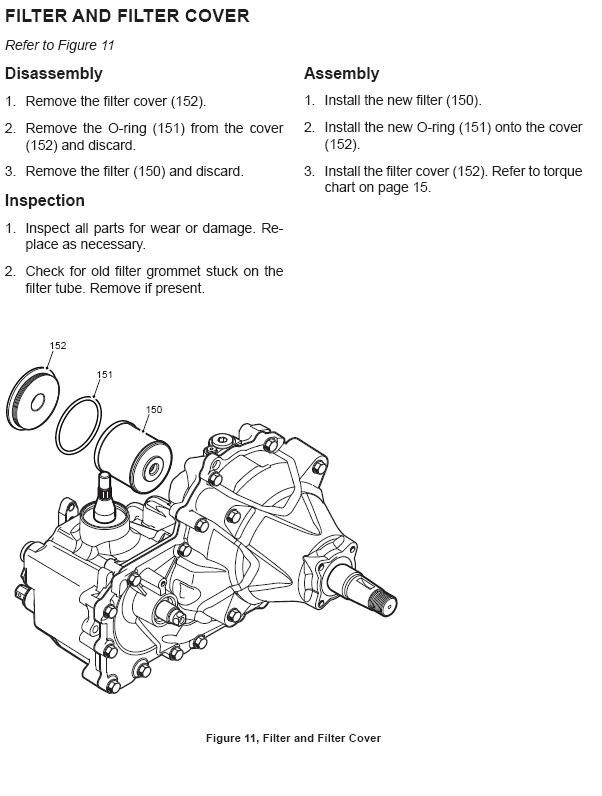 FILTER AND FILTER COVER

Refer to Figure 11

Disassembly

1. Remove the filter cover (152).

2. Remove the O-ring (151) from the cover (152) and discard.

3. Remove the filter (150) and discard.

Inspection

1. Inspect all parts for wear or damage. Replace as necessary.

2. Check for old filter grommet stuck on the filter tube. Remove if present.

Assembly

1. Install the new filter (150).

2. Install the new O-ring (151) onto the cover (152).

3. Install the filter cover (152). Refer to torque chart on page 15.

152

151

150

Figure 11, Filter and Filter Cover